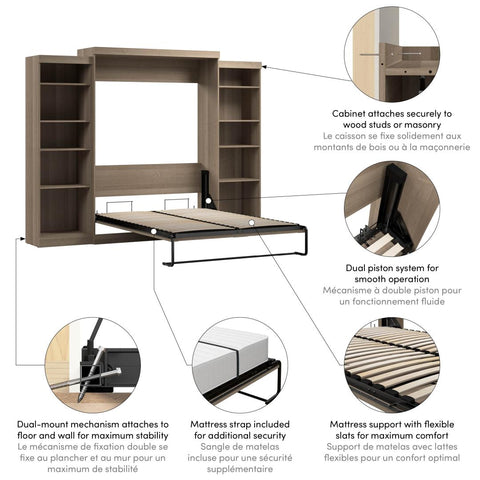 Cabinet attaches securely to wood studs or masonry
Le caisson se fixe solidement aux montants de bois ou à la maçonnerie

Dual piston system for smooth operation
Mécanisme à double piston pour un fonctionnement fluide

Dual-mount mechanism attaches to floor and wall for maximum stability
Le mécanisme de fixation double se fixe au plancher et au mur pour un maximum de stabilité

Mattress strap included for additional security
Sangle de matelas incluse pour une sécurité supplémentaire

Mattress support with flexible slats for maximum comfort
Support de matelas avec lattes flexibles pour un confort optimal