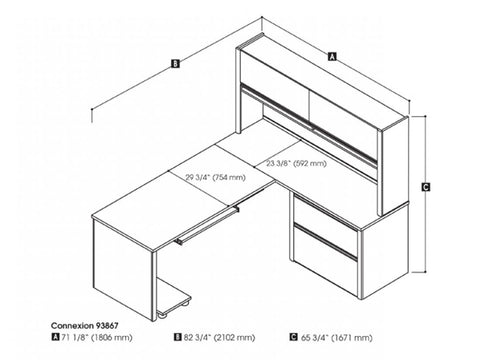 B

A

C

23 3/8" (592 mm)

29 3/4" (754 mm)

Connexion 93867

A 71 1/8" (1806 mm)

B 82 3/4" (2102 mm)

C 65 3/4" (1671 mm)