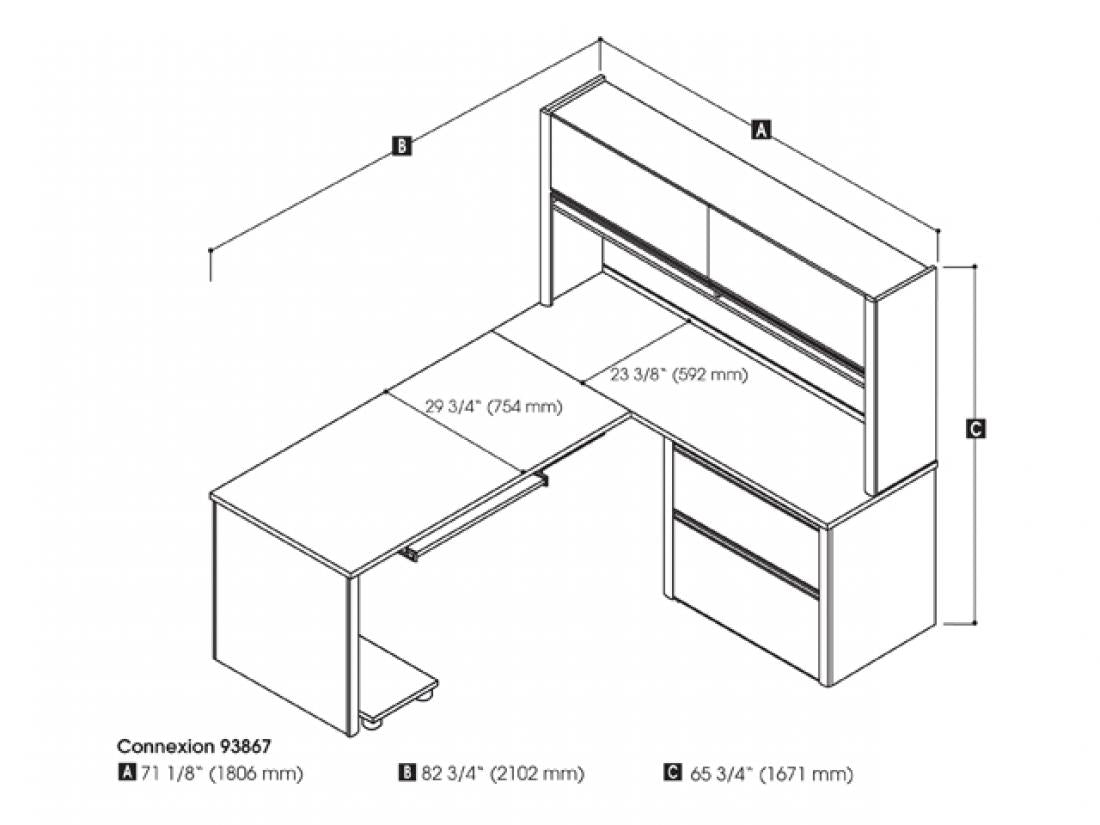 B

A

C

23 3/8" (592 mm)

29 3/4" (754 mm)

Connexion 93867

A 71 1/8" (1806 mm)

B 82 3/4" (2102 mm)

C 65 3/4" (1671 mm)