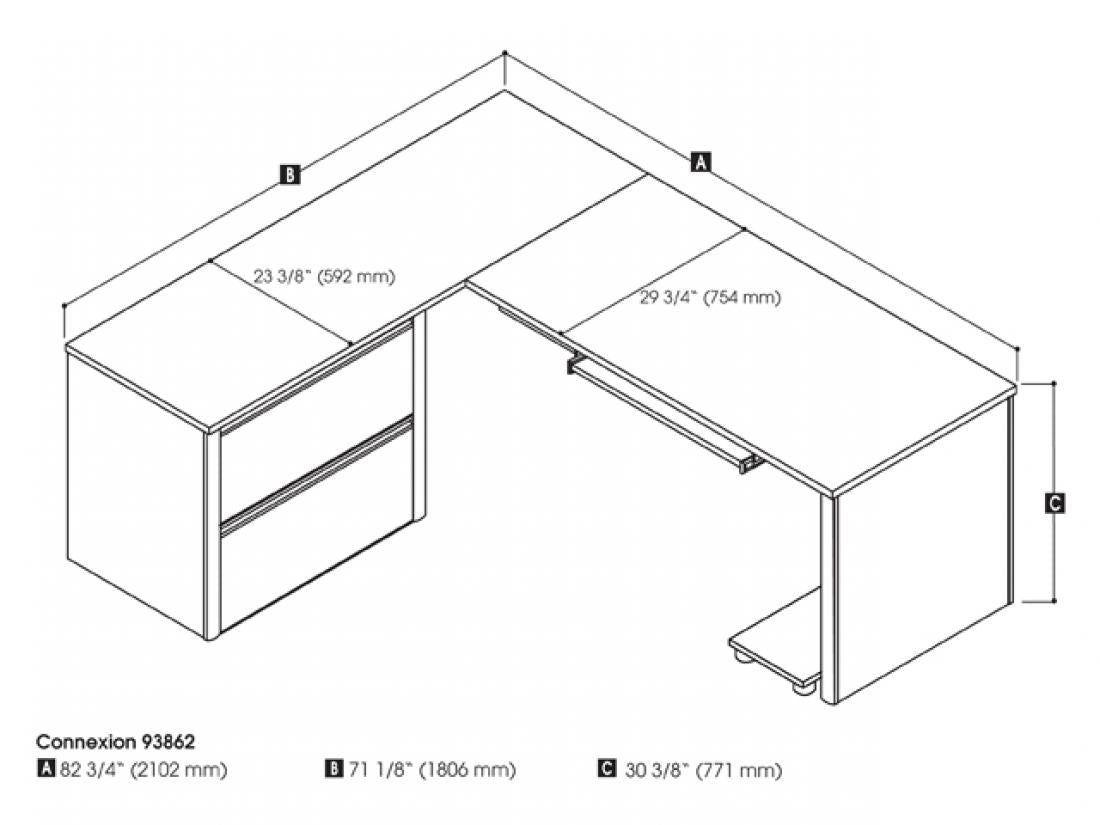 B

A

23 3/8" (592 mm)

29 3/4" (754 mm)

C

Connexion 93862
A 82 3/4" (2102 mm)
B 71 1/8" (1806 mm)
C 30 3/8" (771 mm)