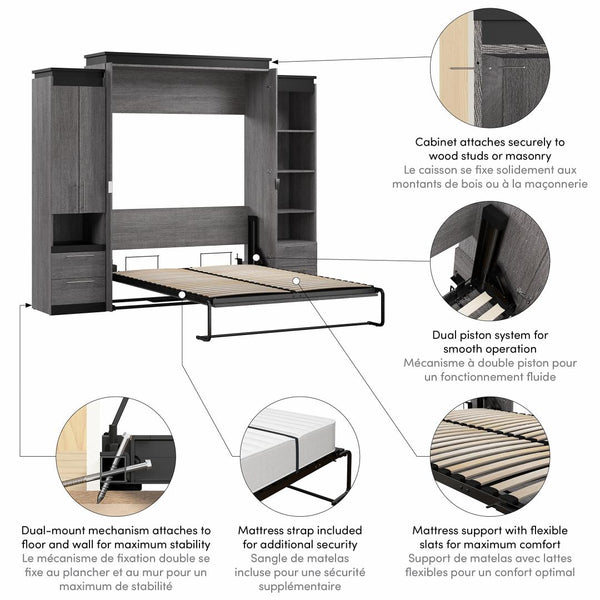 Cabinet attaches securely to wood studs or masonry
Le caisson se fixe solidement aux montants de bois ou à la maçonnerie

Dual piston system for smooth operation
Mécanisme à double piston pour un fonctionnement fluide

Dual-mount mechanism attaches to floor and wall for maximum stability
Le mécanisme de fixation double se fixe au plancher et au mur pour un maximum de stabilité

Mattress strap included for additional security
Sangle de matelas incluse pour une sécurité supplémentaire

Mattress support with flexible slats for maximum comfort
Support de matelas avec lattes flexibles pour un confort optimal