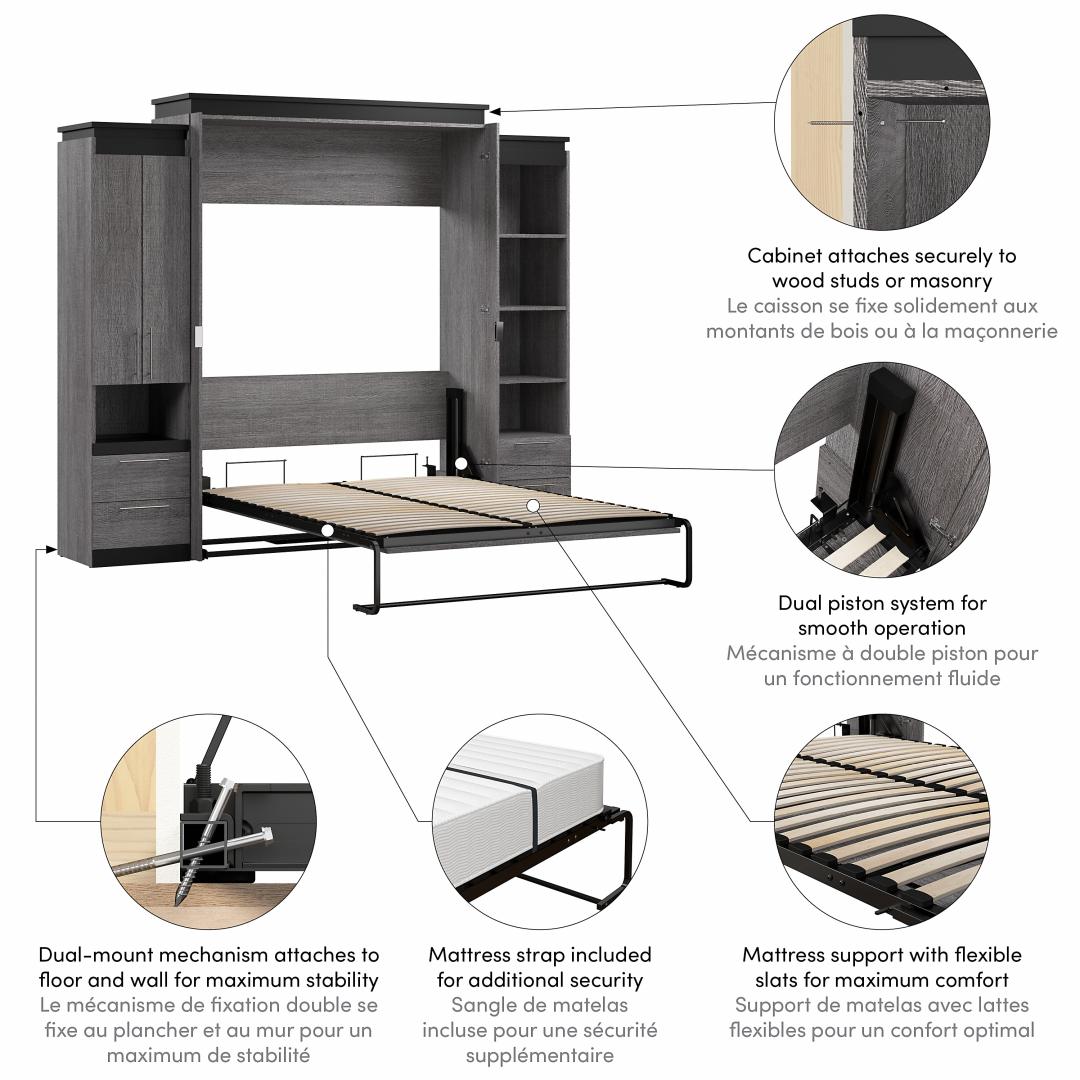 Cabinet attaches securely to wood studs or masonry
Le caisson se fixe solidement aux montants de bois ou à la maçonnerie

Dual piston system for smooth operation
Mécanisme à double piston pour un fonctionnement fluide

Dual-mount mechanism attaches to floor and wall for maximum stability
Le mécanisme de fixation double se fixe au plancher et au mur pour un maximum de stabilité

Mattress strap included for additional security
Sangle de matelas incluse pour une sécurité supplémentaire

Mattress support with flexible slats for maximum comfort
Support de matelas avec lattes flexibles pour un confort optimal