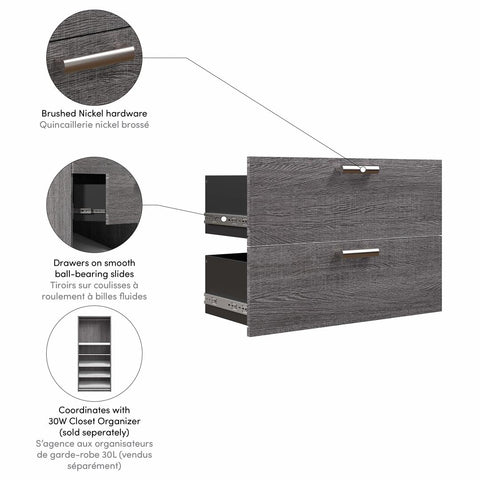 Brushed Nickel hardware
Quincaillerie nickel brossé

Drawers on smooth ball-bearing slides
Tiroirs sur coulisses à roulement à billes fluides

Coordinates with 30W Closet Organizer (sold seperately)
S'agence aux organisateurs de garde-robe 30L (vendus séparément)