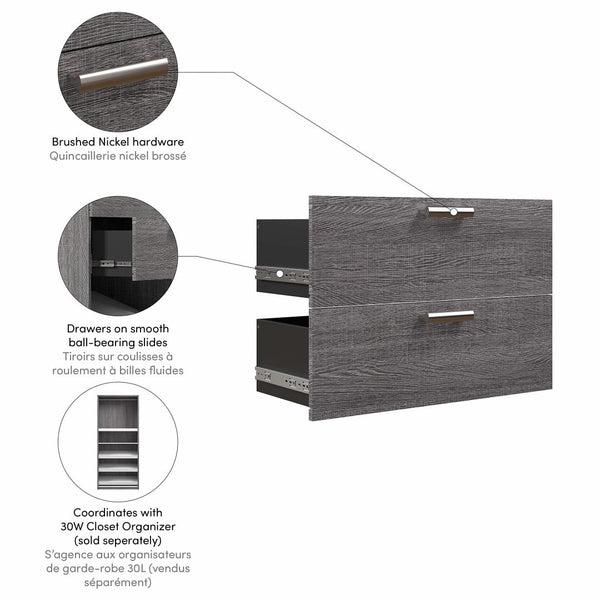 Brushed Nickel hardware
Quincaillerie nickel brossé

Drawers on smooth ball-bearing slides
Tiroirs sur coulisses à roulement à billes fluides

Coordinates with 30W Closet Organizer (sold seperately)
S'agence aux organisateurs de garde-robe 30L (vendus séparément)