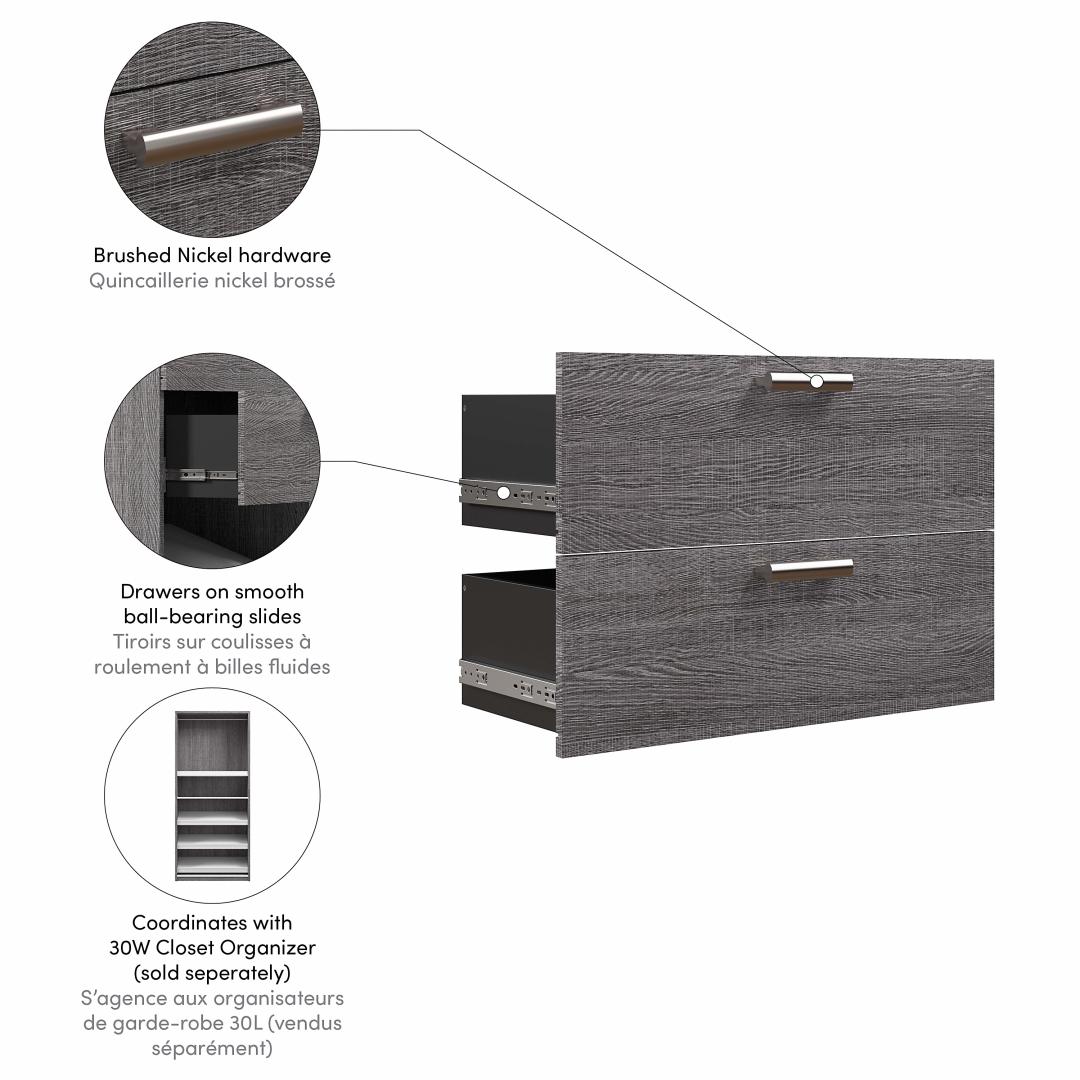 Brushed Nickel hardware
Quincaillerie nickel brossé

Drawers on smooth ball-bearing slides
Tiroirs sur coulisses à roulement à billes fluides

Coordinates with 30W Closet Organizer (sold seperately)
S'agence aux organisateurs de garde-robe 30L (vendus séparément)