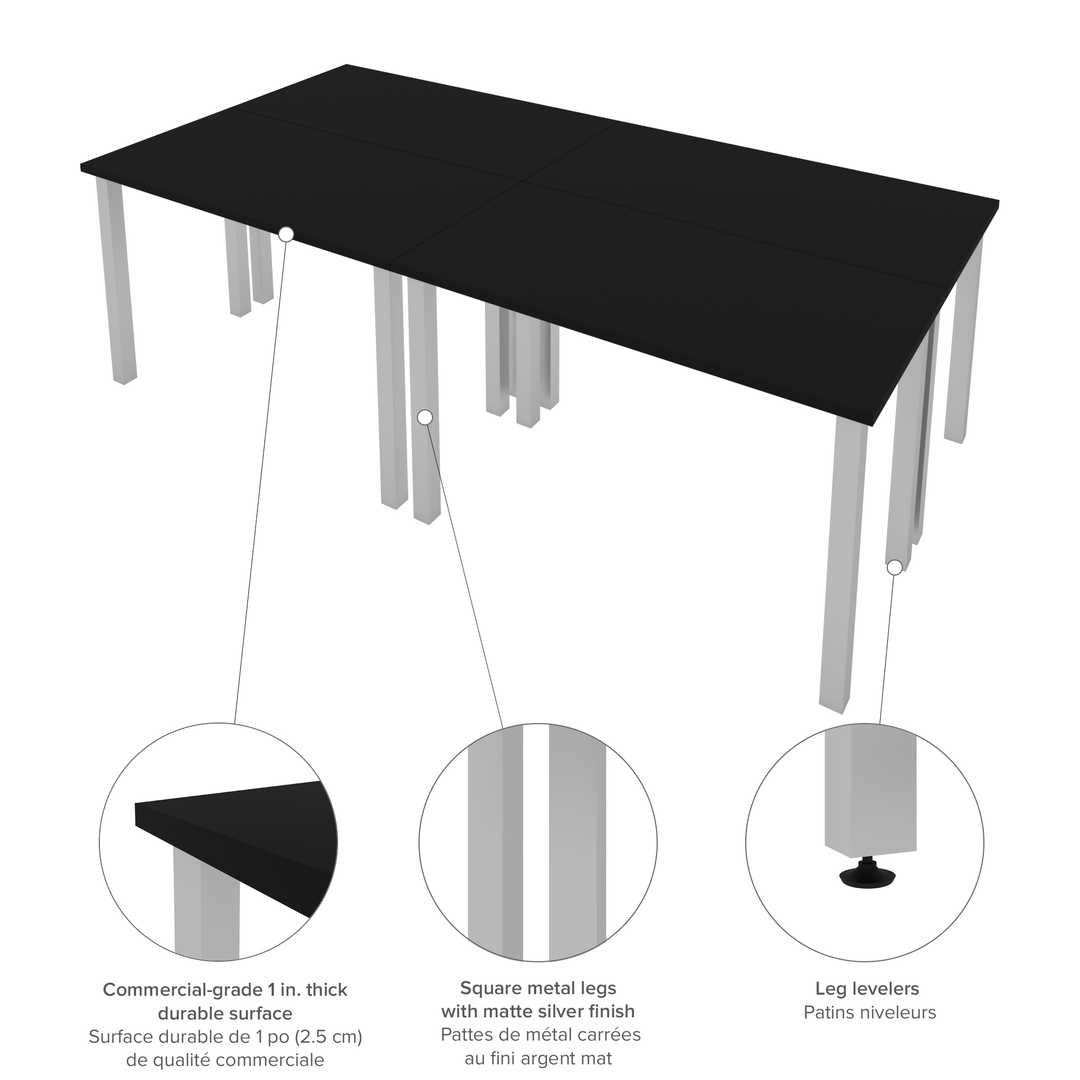 Commercial-grade 1 in. thick durable surface
Surface durable de 1 po (2.5 cm) de qualité commerciale

Square metal legs with matte silver finish
Pattes de métal carrées au fini argent mat

Leg levelers
Patins niveleurs