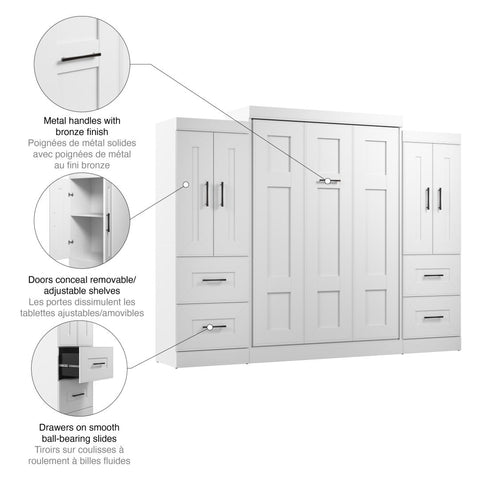 Metal handles with bronze finish
Poignées de métal solides avec poignées de métal au fini bronze

Doors conceal removable/ adjustable shelves
Les portes dissimulent les tablettes ajustables/amovibles

Drawers on smooth ball-bearing slides
Tiroirs sur coulisses à roulement à billes fluides