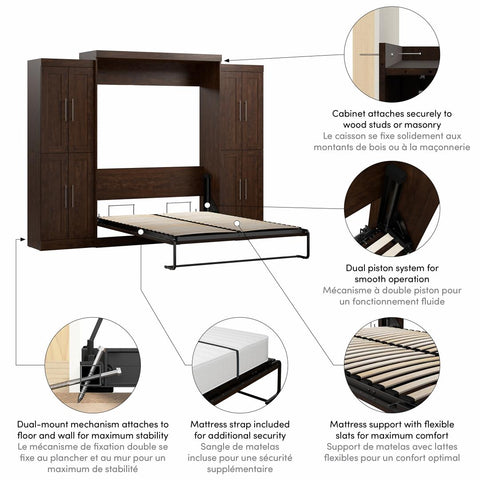 Cabinet attaches securely to wood studs or masonry
Le caisson se fixe solidement aux montants de bois ou à la maçonnerie

Dual piston system for smooth operation
Mécanisme à double piston pour un fonctionnement fluide

Dual-mount mechanism attaches to floor and wall for maximum stability
Le mécanisme de fixation double se fixe au plancher et au mur pour un maximum de stabilité

Mattress strap included for additional security
Sangle de matelas incluse pour une sécurité supplémentaire

Mattress support with flexible slats for maximum comfort
Support de matelas avec lattes flexibles pour un confort optimal