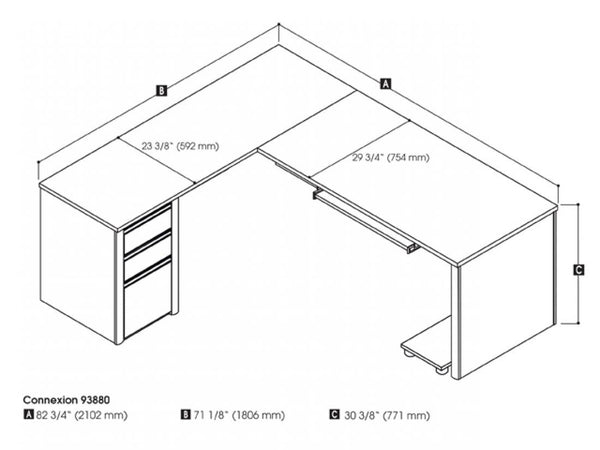 B

A

23 3/8" (592 mm)

29 3/4" (754 mm)

C

Connexion 93880

A 82 3/4" (2102 mm)

B 71 1/8" (1806 mm)

C 30 3/8" (771 mm)