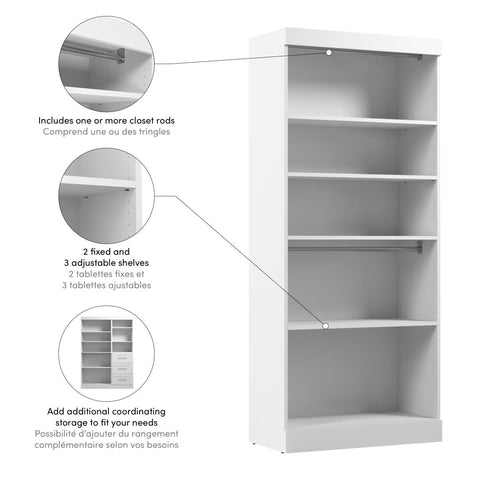 Includes one or more closet rods
Comprend une ou des tringles

2 fixed and
3 adjustable shelves
2 tablettes fixes et
3 tablettes ajustables

Add additional coordinating
storage to fit your needs
Possibilité d'ajouter du rangement
complémentaire selon vos besoins