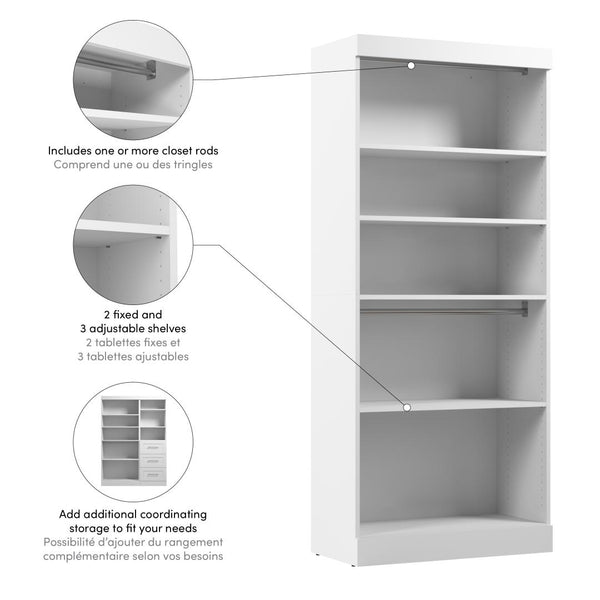 Includes one or more closet rods
Comprend une ou des tringles

2 fixed and
3 adjustable shelves
2 tablettes fixes et
3 tablettes ajustables

Add additional coordinating
storage to fit your needs
Possibilité d'ajouter du rangement
complémentaire selon vos besoins