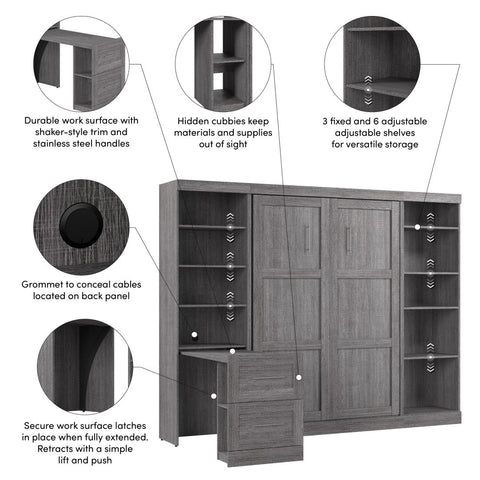 Durable work surface with shaker-style trim and stainless steel handles

Hidden cubbies keep materials and supplies out of sight

3 fixed and 6 adjustable adjustable shelves for versatile storage

Grommet to conceal cables located on back panel

Secure work surface latches in place when fully extended. Retracts with a simple lift and push