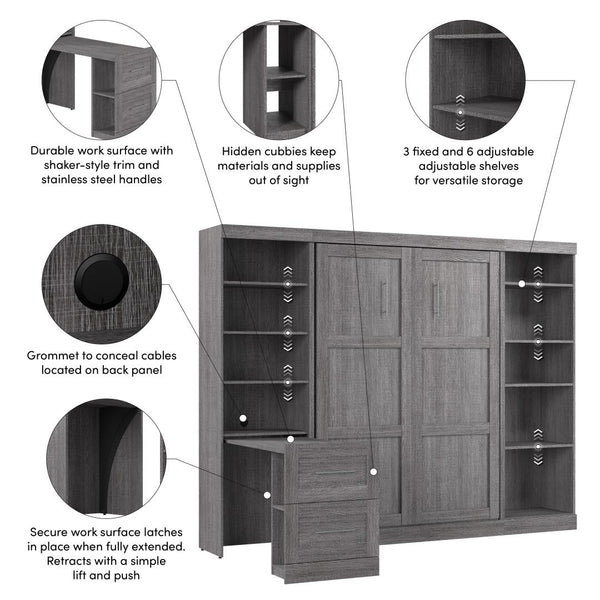 Durable work surface with shaker-style trim and stainless steel handles

Hidden cubbies keep materials and supplies out of sight

3 fixed and 6 adjustable adjustable shelves for versatile storage

Grommet to conceal cables located on back panel

Secure work surface latches in place when fully extended. Retracts with a simple lift and push