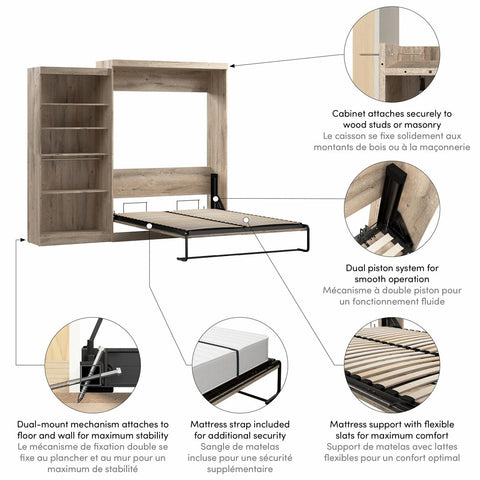 Cabinet attaches securely to wood studs or masonry
Le caisson se fixe solidement aux montants de bois ou à la maçonnerie

Dual piston system for smooth operation
Mécanisme à double piston pour un fonctionnement fluide

Dual-mount mechanism attaches to floor and wall for maximum stability
Le mécanisme de fixation double se fixe au plancher et au mur pour un maximum de stabilité

Mattress strap included for additional security
Sangle de matelas incluse pour une sécurité supplémentaire

Mattress support with flexible slats for maximum comfort
Support de matelas avec lattes flexibles pour un confort optimal