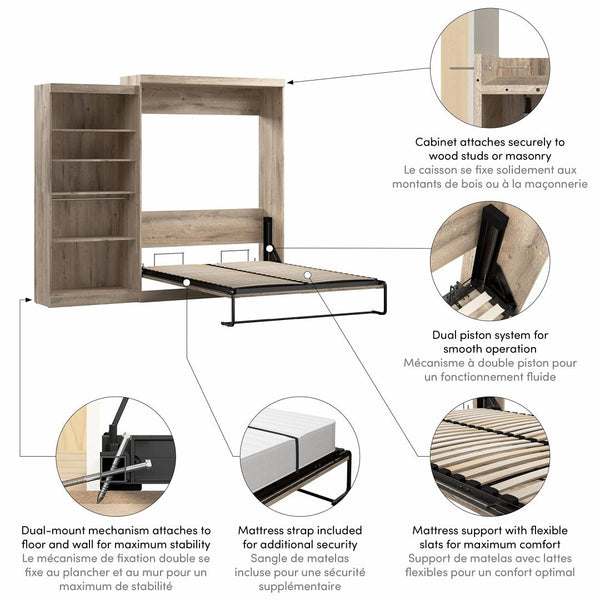 Cabinet attaches securely to wood studs or masonry
Le caisson se fixe solidement aux montants de bois ou à la maçonnerie

Dual piston system for smooth operation
Mécanisme à double piston pour un fonctionnement fluide

Dual-mount mechanism attaches to floor and wall for maximum stability
Le mécanisme de fixation double se fixe au plancher et au mur pour un maximum de stabilité

Mattress strap included for additional security
Sangle de matelas incluse pour une sécurité supplémentaire

Mattress support with flexible slats for maximum comfort
Support de matelas avec lattes flexibles pour un confort optimal