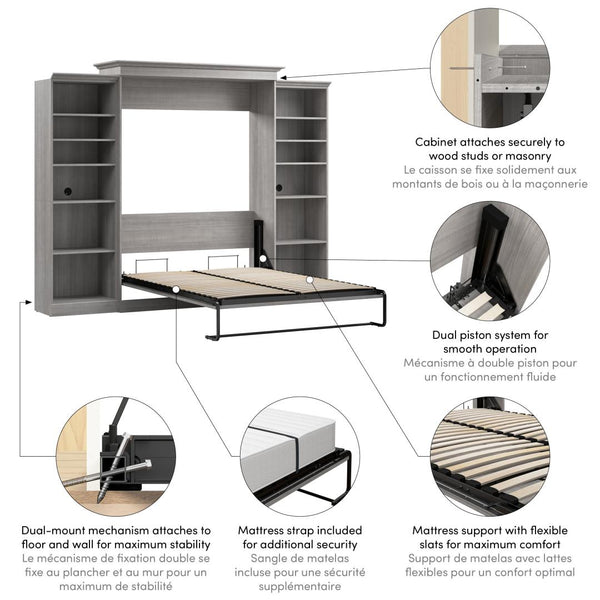 Cabinet attaches securely to wood studs or masonry
Le caisson se fixe solidement aux montants de bois ou à la maçonnerie

Dual piston system for smooth operation
Mécanisme à double piston pour un fonctionnement fluide

Dual-mount mechanism attaches to floor and wall for maximum stability
Le mécanisme de fixation double se fixe au plancher et au mur pour un maximum de stabilité

Mattress strap included for additional security
Sangle de matelas incluse pour une sécurité supplémentaire

Mattress support with flexible slats for maximum comfort
Support de matelas avec lattes flexibles pour un confort optimal