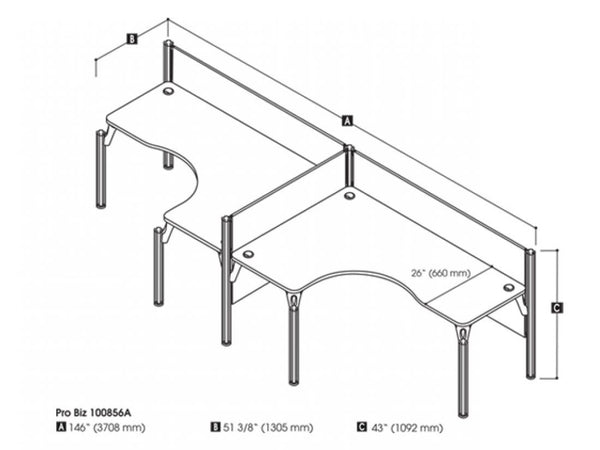 B

A

26" (660 mm)

C

Pro Biz 100856A

A 146" (3708 mm)

B 51 3/8" (1305 mm)

C 43" (1092 mm)