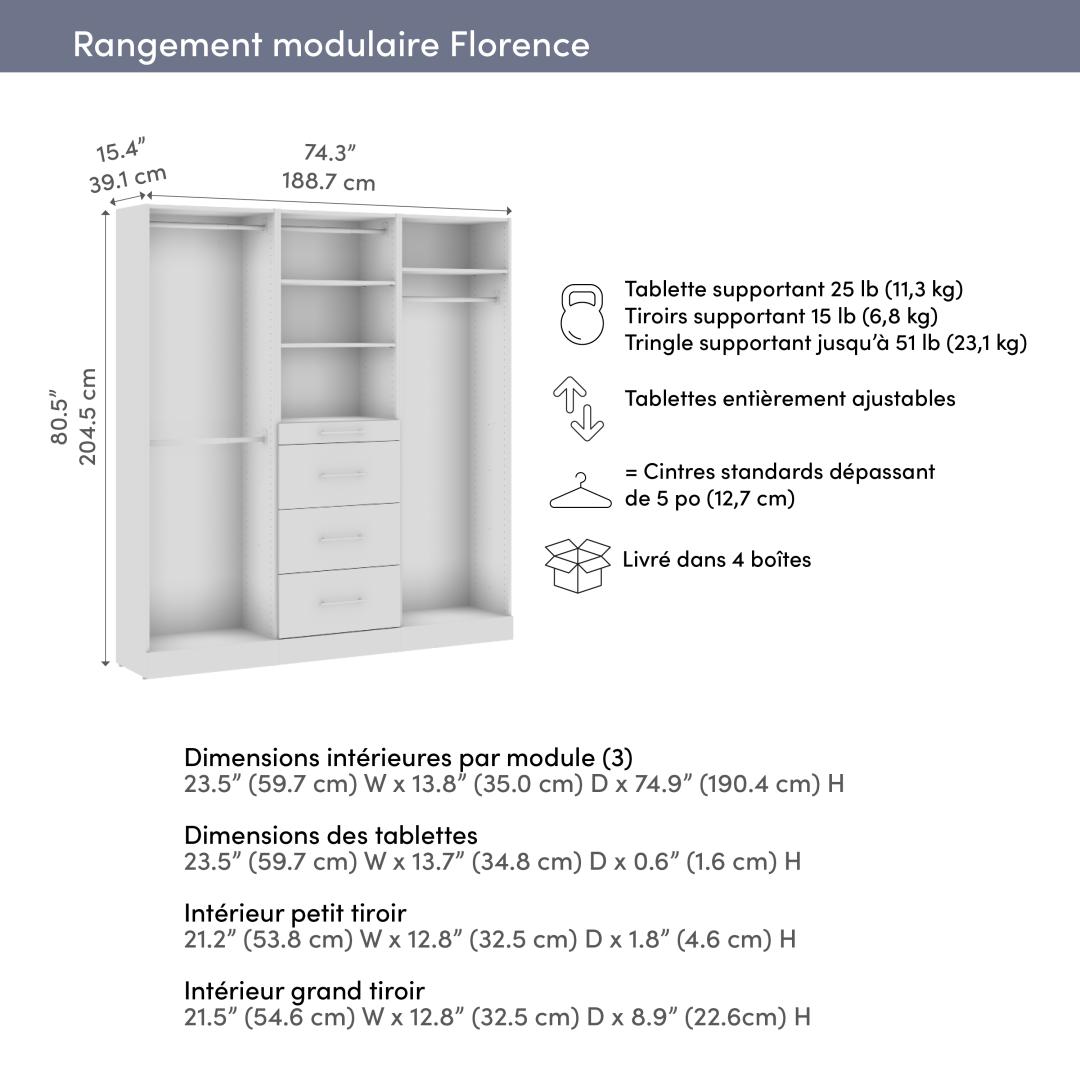 Rangement modulaire Florence

15.4″
39.1 cm

74.3″
188.7 cm

80.5″
204.5 cm

Tablette supportant 25 lb (11,3 kg)
Tiroirs supportant 15 lb (6,8 kg)
Tringle supportant jusqu'à 51 lb (23,1 kg)

Tablettes entièrement ajustables

= Cintres standards dépassant de 5 po (12,7 cm)

Livré dans 4 boîtes

Dimensions intérieures par module (3)
23.5″ (59.7 cm) W x 13.8″ (35.0 cm) D x 74.9″ (190.4 cm) H

Dimensions des tablettes
23.5″ (59.7 cm) W x 13.7″ (34.8 cm) D x 0.6″ (1.6 cm) H

Intérieur petit tiroir
21.2″ (53.8 cm) W x 12.8″ (32.5 cm) D x 1.8″ (4.6 cm) H

Intérieur grand tiroir
21.5″ (54.6 cm) W x 12.8″ (32.5 cm) D x 8.9″ (22.6cm) H