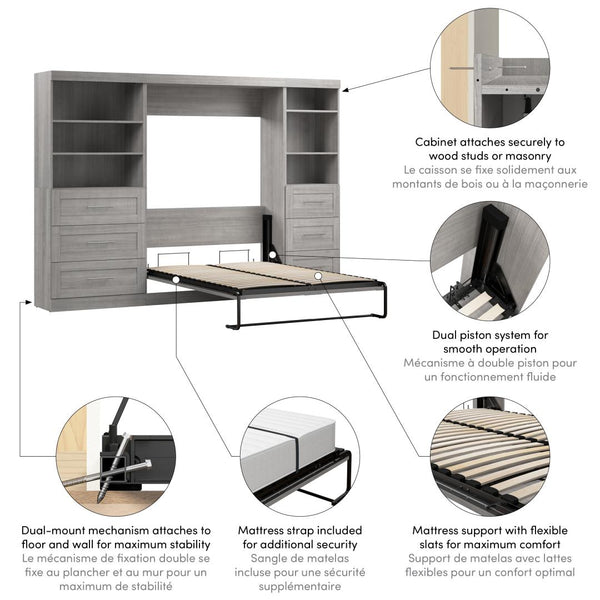 Cabinet attaches securely to wood studs or masonry
Le caisson se fixe solidement aux montants de bois ou à la maçonnerie

Dual piston system for smooth operation
Mécanisme à double piston pour un fonctionnement fluide

Dual-mount mechanism attaches to floor and wall for maximum stability
Le mécanisme de fixation double se fixe au plancher et au mur pour un maximum de stabilité

Mattress strap included for additional security
Sangle de matelas incluse pour une sécurité supplémentaire

Mattress support with flexible slats for maximum comfort
Support de matelas avec lattes flexibles pour un confort optimal