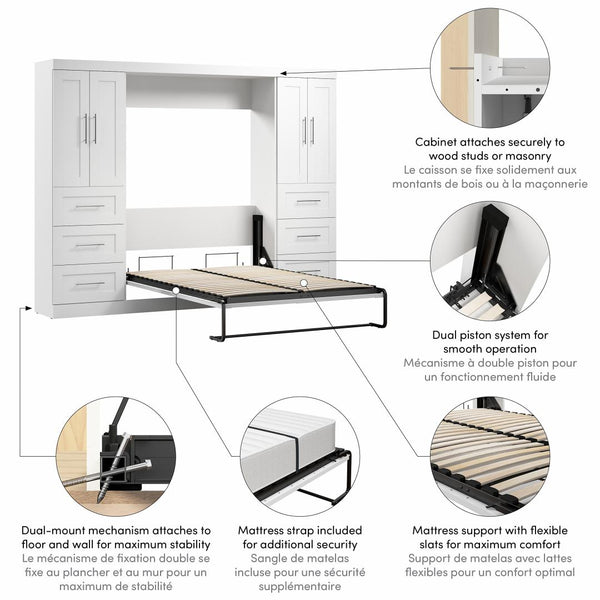 Cabinet attaches securely to wood studs or masonry
Le caisson se fixe solidement aux montants de bois ou à la maçonnerie

Dual piston system for smooth operation
Mécanisme à double piston pour un fonctionnement fluide

Dual-mount mechanism attaches to floor and wall for maximum stability
Le mécanisme de fixation double se fixe au plancher et au mur pour un maximum de stabilité

Mattress strap included for additional security
Sangle de matelas incluse pour une sécurité supplémentaire

Mattress support with flexible slats for maximum comfort
Support de matelas avec lattes flexibles pour un confort optimal