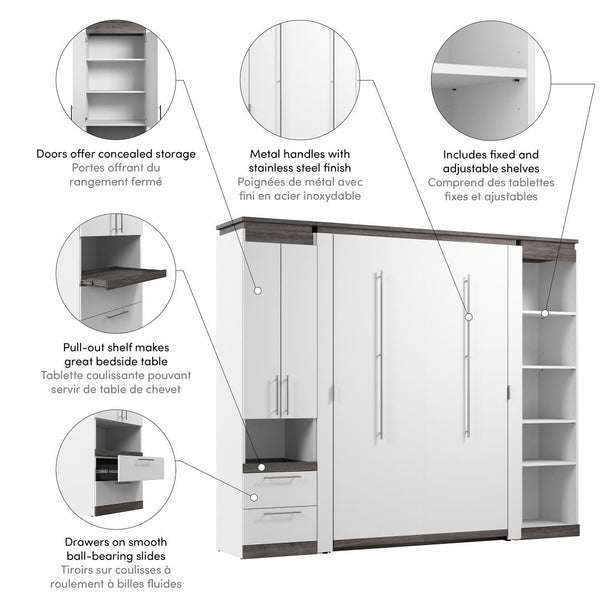 Doors offer concealed storage
Portes offrant du rangement fermé

Metal handles with stainless steel finish
Poignées de métal avec fini en acier inoxydable

Includes fixed and adjustable shelves
Comprend des tablettes fixes et ajustables

Pull-out shelf makes great bedside table
Tablette coulissante pouvant servir de table de chevet

Drawers on smooth ball-bearing slides
Tiroirs sur coulisses à roulement à billes fluides