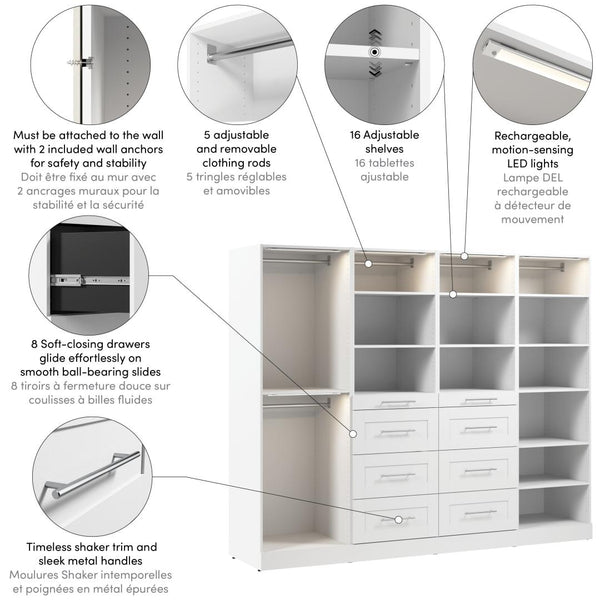 Must be attached to the wall with 2 included wall anchors for safety and stability
Doit être fixé au mur avec 2 ancrages muraux pour la stabilité et la sécurité

5 adjustable and removable clothing rods
5 tringles réglables et amovibles

16 Adjustable shelves
16 tablettes ajustable

Rechargeable, motion-sensing LED lights
Lampe DEL rechargeable à détecteur de mouvement

8 Soft-closing drawers glide effortlessly on smooth ball-bearing slides
8 tiroirs à fermeture douce sur coulisses à billes fluides

Timeless shaker trim and sleek metal handles
Moulures Shaker intemporelles et poignées en métal épurées