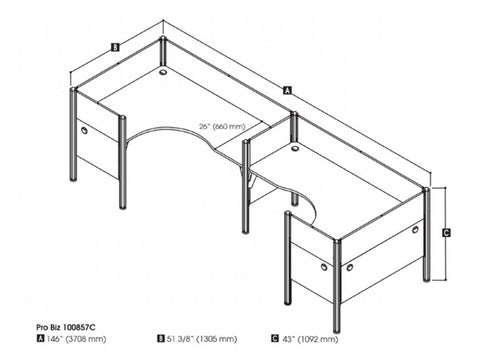 B
A
26" (660 mm)
C

Pro Biz 100857C
A 146" (3708 mm)
B 51 3/8" (1305 mm)
C 43" (1092 mm)