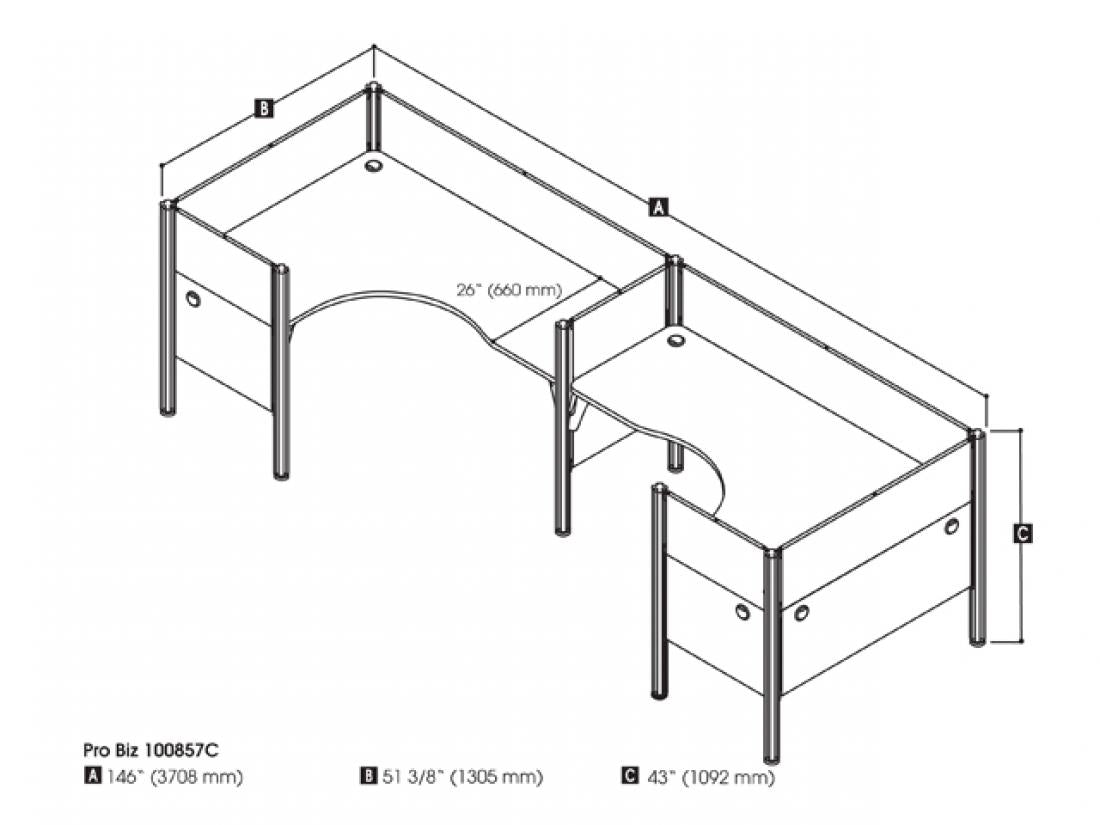 B

A

26" (660 mm)

C

Pro Biz 100857C
A 146" (3708 mm)
B 51 3/8" (1305 mm)
C 43" (1092 mm)