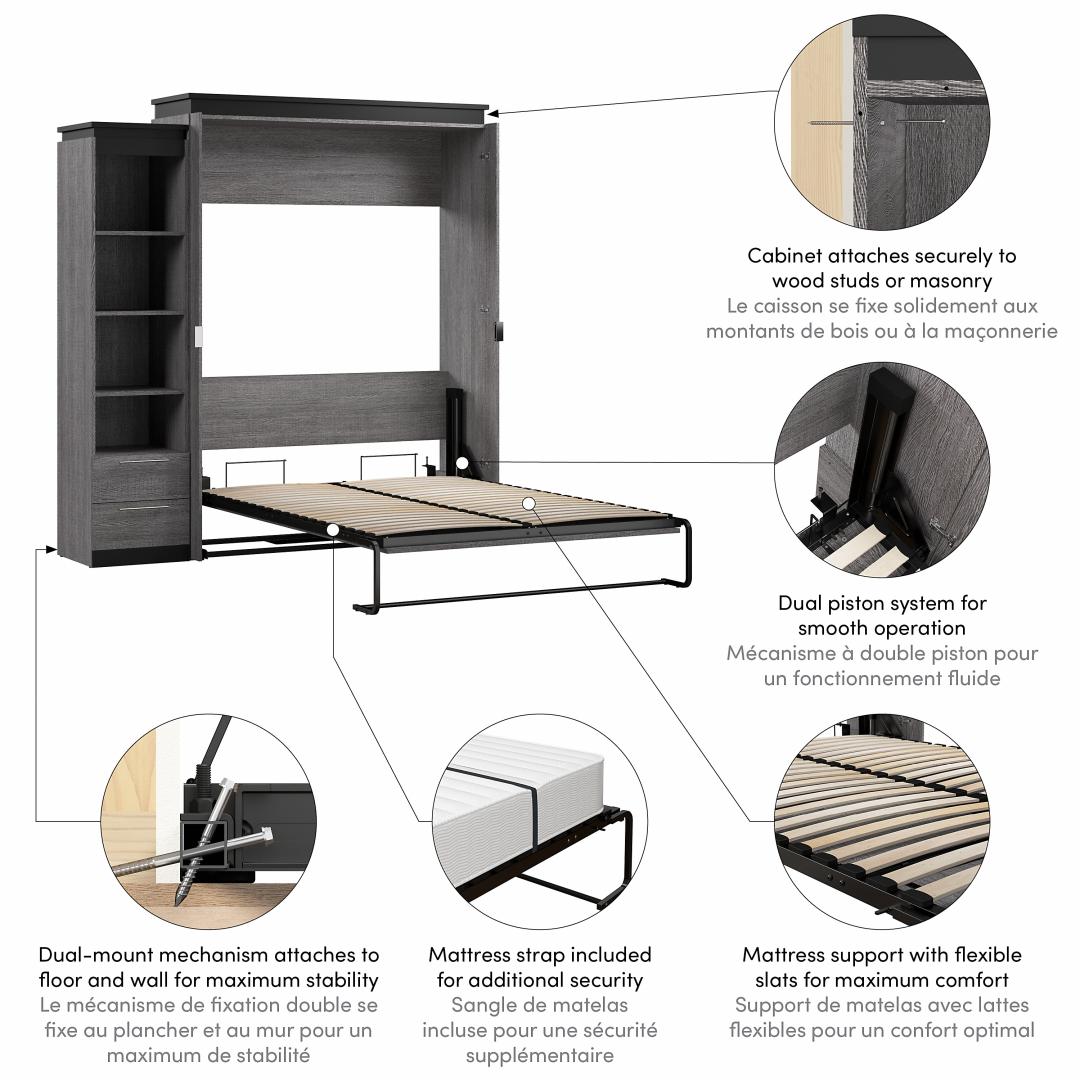 Cabinet attaches securely to wood studs or masonry
Le caisson se fixe solidement aux montants de bois ou à la maçonnerie

Dual piston system for smooth operation
Mécanisme à double piston pour un fonctionnement fluide

Dual-mount mechanism attaches to floor and wall for maximum stability
Le mécanisme de fixation double se fixe au plancher et au mur pour un maximum de stabilité

Mattress strap included for additional security
Sangle de matelas incluse pour une sécurité supplémentaire

Mattress support with flexible slats for maximum comfort
Support de matelas avec lattes flexibles pour un confort optimal