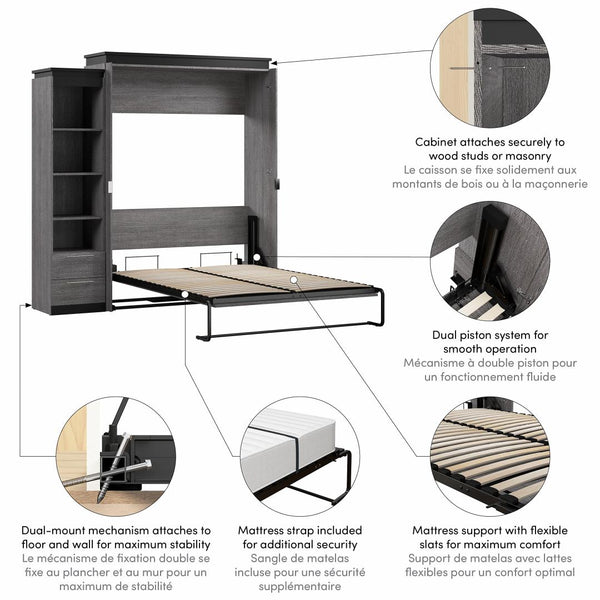 Cabinet attaches securely to wood studs or masonry
Le caisson se fixe solidement aux montants de bois ou à la maçonnerie

Dual piston system for smooth operation
Mécanisme à double piston pour un fonctionnement fluide

Dual-mount mechanism attaches to floor and wall for maximum stability
Le mécanisme de fixation double se fixe au plancher et au mur pour un maximum de stabilité

Mattress strap included for additional security
Sangle de matelas incluse pour une sécurité supplémentaire

Mattress support with flexible slats for maximum comfort
Support de matelas avec lattes flexibles pour un confort optimal