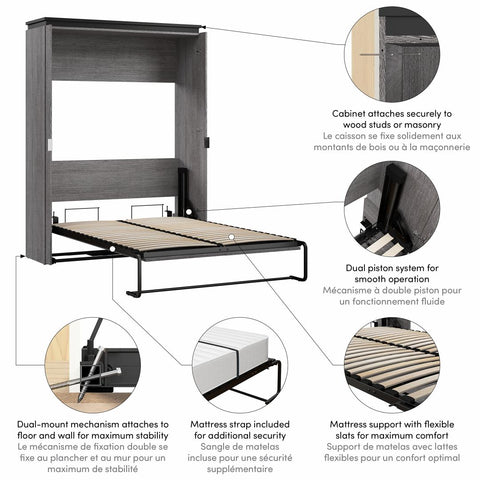 Cabinet attaches securely to wood studs or masonry
Le caisson se fixe solidement aux montants de bois ou à la maçonnerie

Dual piston system for smooth operation
Mécanisme à double piston pour un fonctionnement fluide

Dual-mount mechanism attaches to floor and wall for maximum stability
Le mécanisme de fixation double se fixe au plancher et au mur pour un maximum de stabilité

Mattress strap included for additional security
Sangle de matelas incluse pour une sécurité supplémentaire

Mattress support with flexible slats for maximum comfort
Support de matelas avec lattes flexibles pour un confort optimal