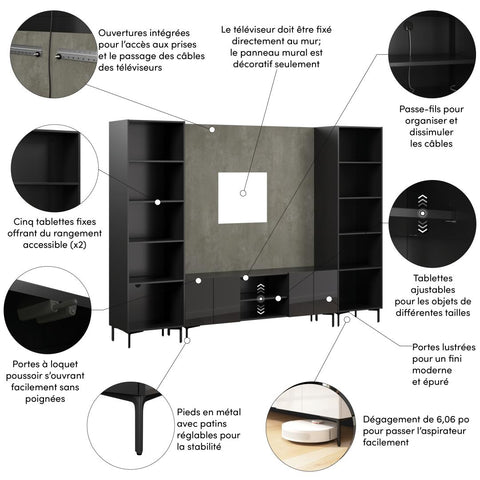 Ouvertures intégrées pour l'accès aux prises et le passage des câbles des téléviseurs

Le téléviseur doit être fixé directement au mur; le panneau mural est décoratif seulement

Passe-fils pour organiser et dissimuler les câbles

Cinq tablettes fixes offrant du rangement accessible (x2)

Tablettes ajustables pour les objets de différentes tailles

Portes à loquet poussoir s'ouvrant facilement sans poignées

Portes lustrées pour un fini moderne et épuré

Pieds en métal avec patins réglables pour la stabilité

Dégagement de 6,06 po pour passer l'aspirateur facilement