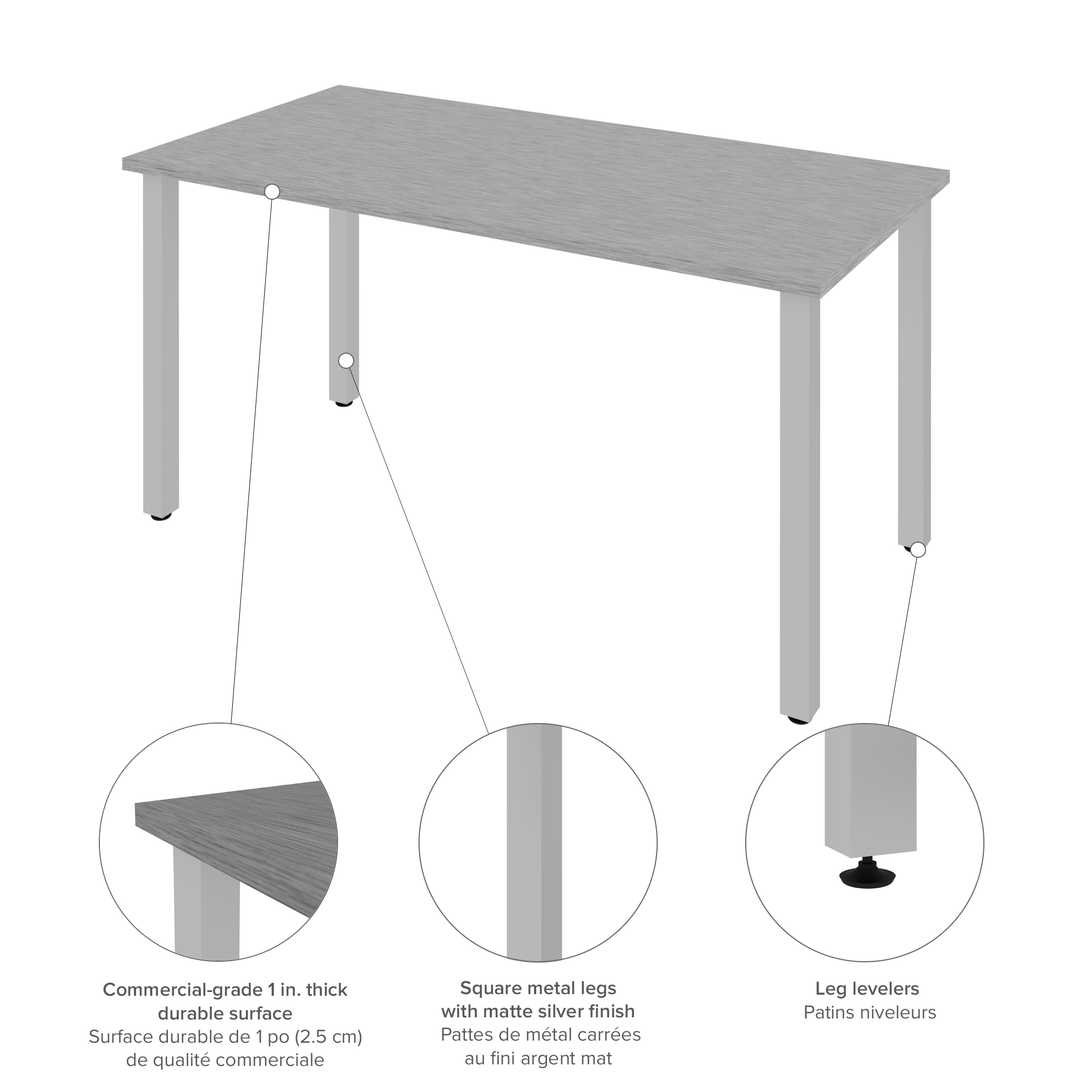 Commercial-grade 1 in. thick durable surface
Surface durable de 1 po (2.5 cm) de qualité commerciale

Square metal legs with matte silver finish
Pattes de métal carrées au fini argent mat

Leg levelers
Patins niveleurs