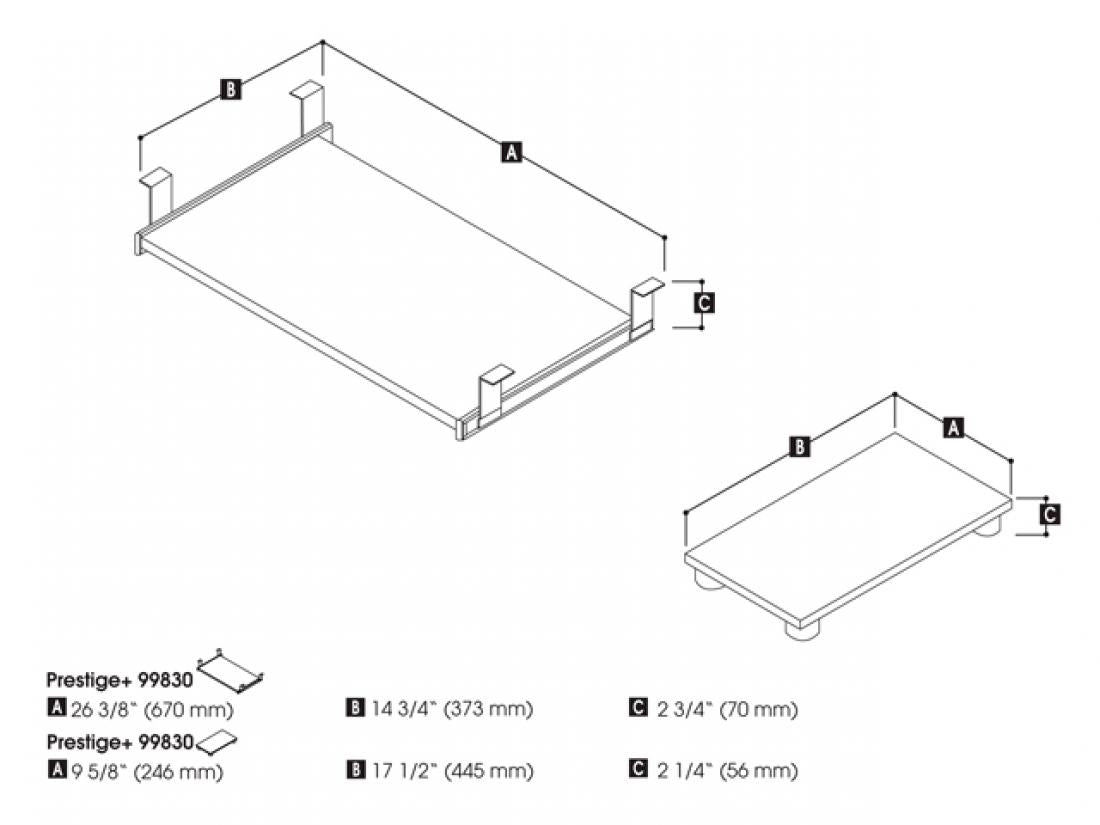 B
A
C
B
A
C

Prestige+ 99830
A 26 3/8" (670 mm)
B 14 3/4" (373 mm)
C 2 3/4" (70 mm)

Prestige+ 99830
A 9 5/8" (246 mm)
B 17 1/2" (445 mm)
C 2 1/4" (56 mm)