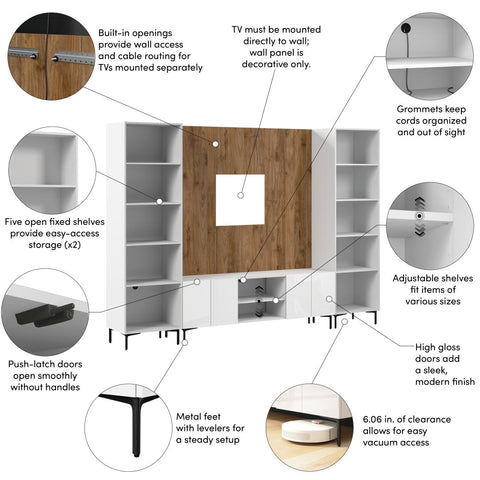 Built-in openings provide wall access and cable routing for TVs mounted separately

TV must be mounted directly to wall; wall panel is decorative only.

Grommets keep cords organized and out of sight

Five open fixed shelves provide easy-access storage (x2)

Adjustable shelves fit items of various sizes

Push-latch doors open smoothly without handles

High gloss doors add a sleek, modern finish

Metal feet with levelers for a steady setup

6.06 in. of clearance allows for easy vacuum access