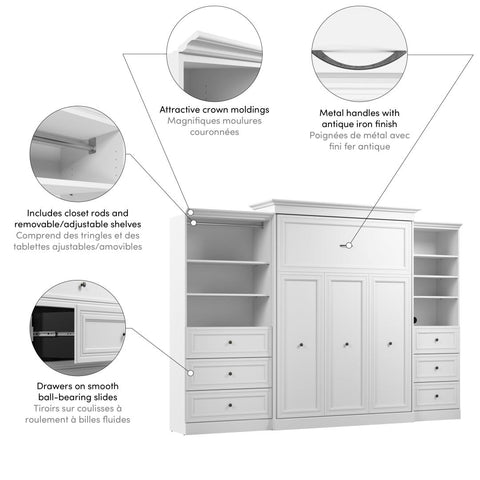 Attractive crown moldings
Magnifiques moulures couronnées

Metal handles with antique iron finish
Poignées de métal avec fini fer antique

Includes closet rods and removable/adjustable shelves
Comprend des tringles et des tablettes ajustables/amovibles

Drawers on smooth ball-bearing slides
Tiroirs sur coulisses à roulement à billes fluides