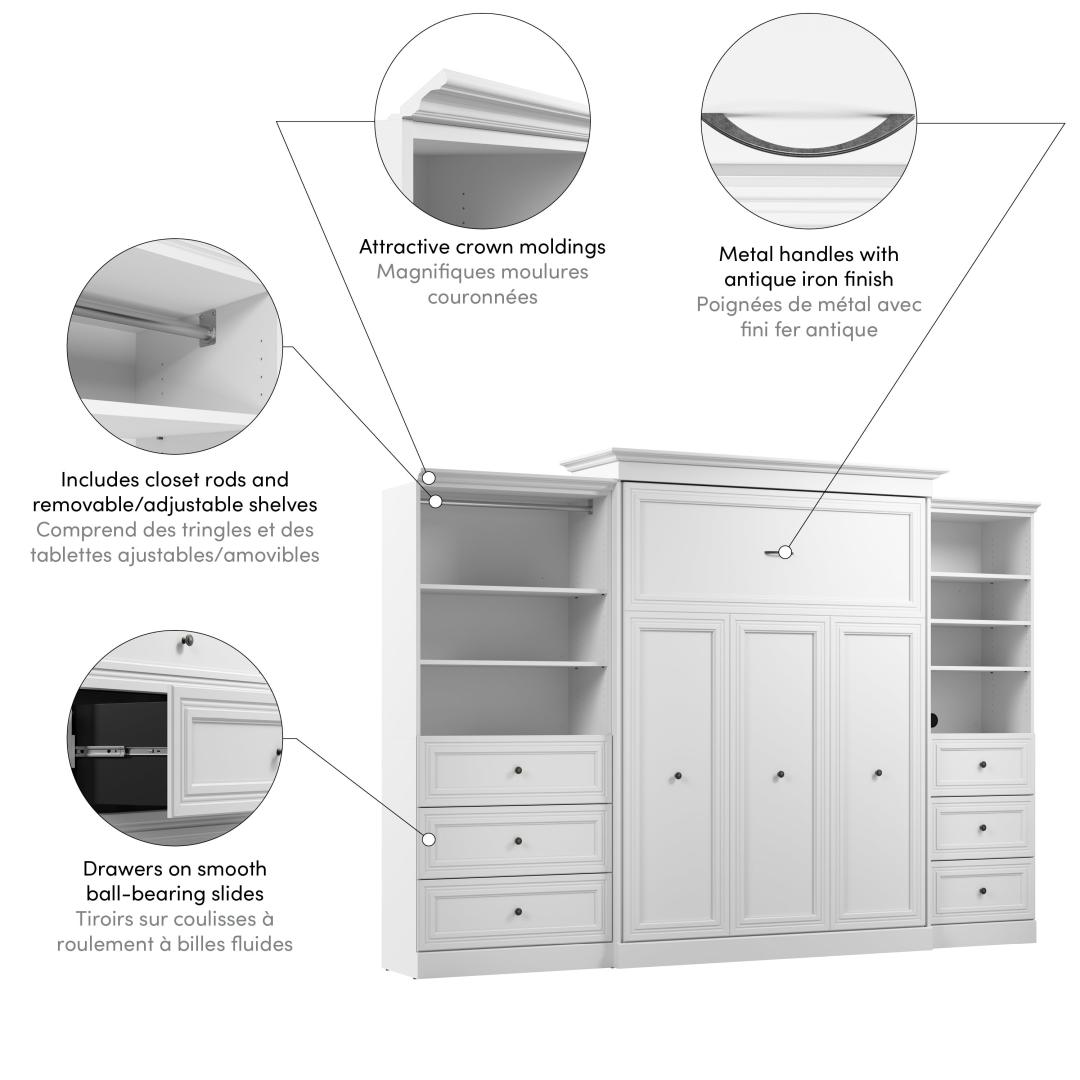 Attractive crown moldings
Magnifiques moulures couronnées

Metal handles with antique iron finish
Poignées de métal avec fini fer antique

Includes closet rods and removable/adjustable shelves
Comprend des tringles et des tablettes ajustables/amovibles

Drawers on smooth ball-bearing slides
Tiroirs sur coulisses à roulement à billes fluides