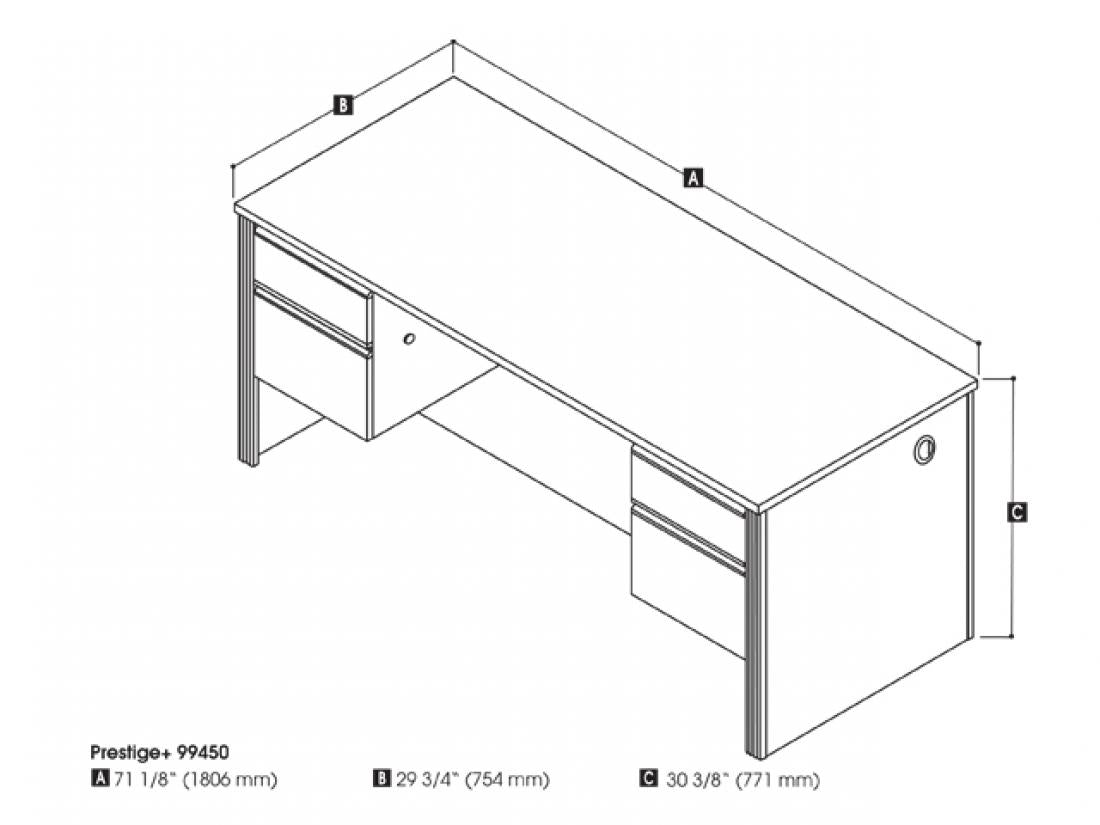 B

A

C

Prestige+ 99450
A 71 1/8" (1806 mm)
B 29 3/4" (754 mm)
C 30 3/8" (771 mm)