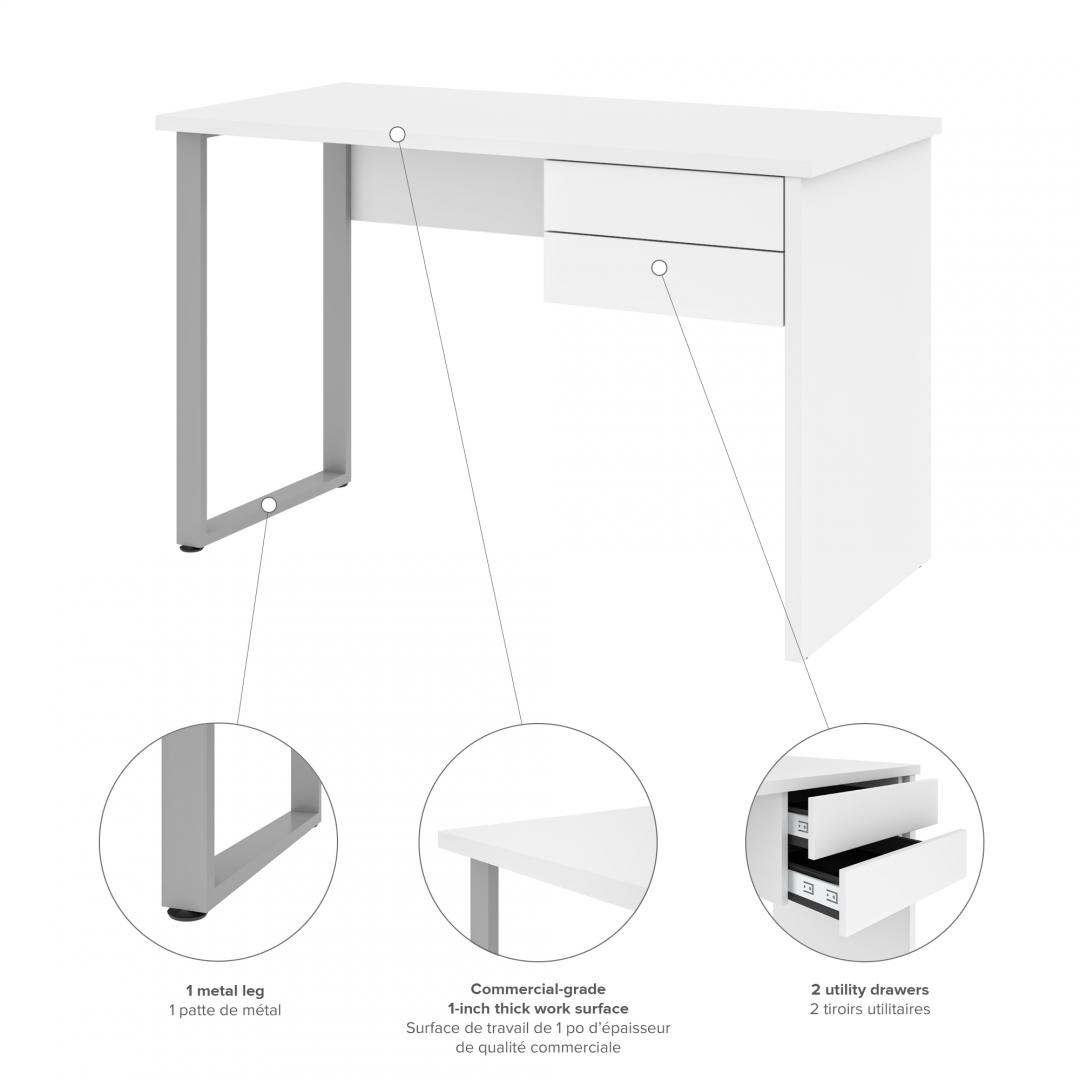 1 metal leg
1 patte de métal

Commercial-grade
1-inch thick work surface
Surface de travail de 1 po d'épaisseur de qualité commerciale

2 utility drawers
2 tiroirs utilitaires