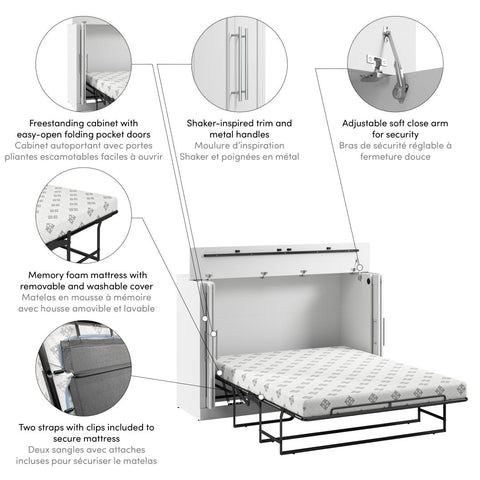 Freestanding cabinet with easy-open folding pocket doors
Cabinet autoportant avec portes pliantes escamotables faciles à ouvrir

Shaker-inspired trim and metal handles
Moulure d'inspiration Shaker et poignées en métal

Adjustable soft close arm for security
Bras de sécurité réglable à fermeture douce

Memory foam mattress with removable and washable cover
Matelas en mousse à mémoire avec housse amovible et lavable

Two straps with clips included to secure mattress
Deux sangles avec attaches incluses pour sécuriser le matelas