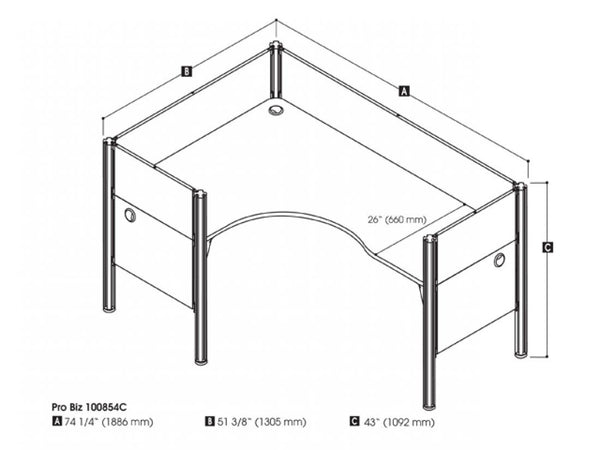 B

A

26" (660 mm)

C

Pro Biz 100854C

A 74 1/4" (1886 mm)

B 51 3/8" (1305 mm)

C 43" (1092 mm)