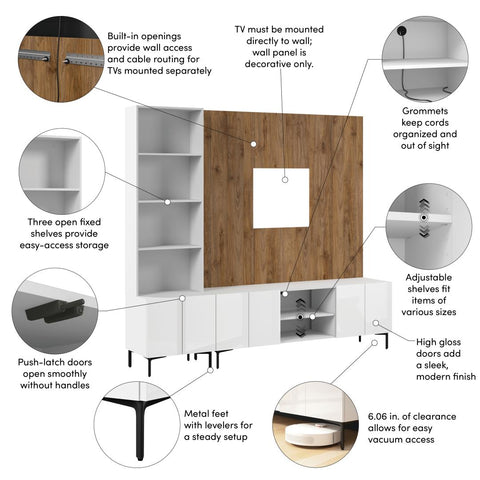 Built-in openings provide wall access and cable routing for TVs mounted separately

TV must be mounted directly to wall; wall panel is decorative only.

Grommets keep cords organized and out of sight

Three open fixed shelves provide easy-access storage

Adjustable shelves fit items of various sizes

Push-latch doors open smoothly without handles

High gloss doors add a sleek, modern finish

Metal feet with levelers for a steady setup

6.06 in. of clearance allows for easy vacuum access