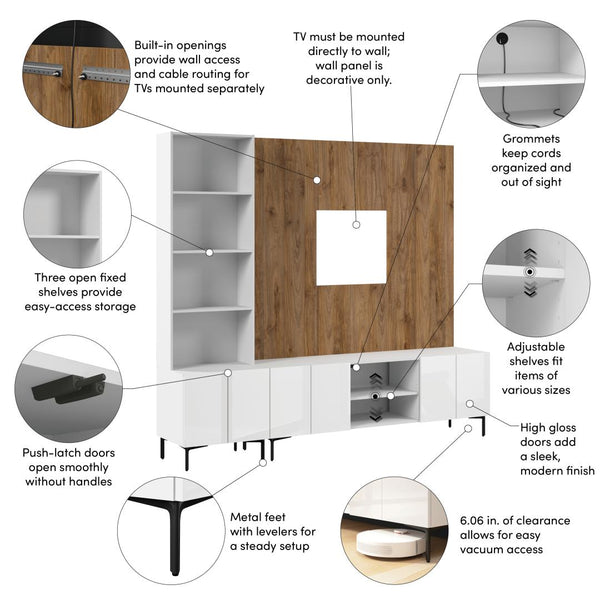 Built-in openings provide wall access and cable routing for TVs mounted separately

TV must be mounted directly to wall; wall panel is decorative only.

Grommets keep cords organized and out of sight

Three open fixed shelves provide easy-access storage

Adjustable shelves fit items of various sizes

Push-latch doors open smoothly without handles

High gloss doors add a sleek, modern finish

Metal feet with levelers for a steady setup

6.06 in. of clearance allows for easy vacuum access