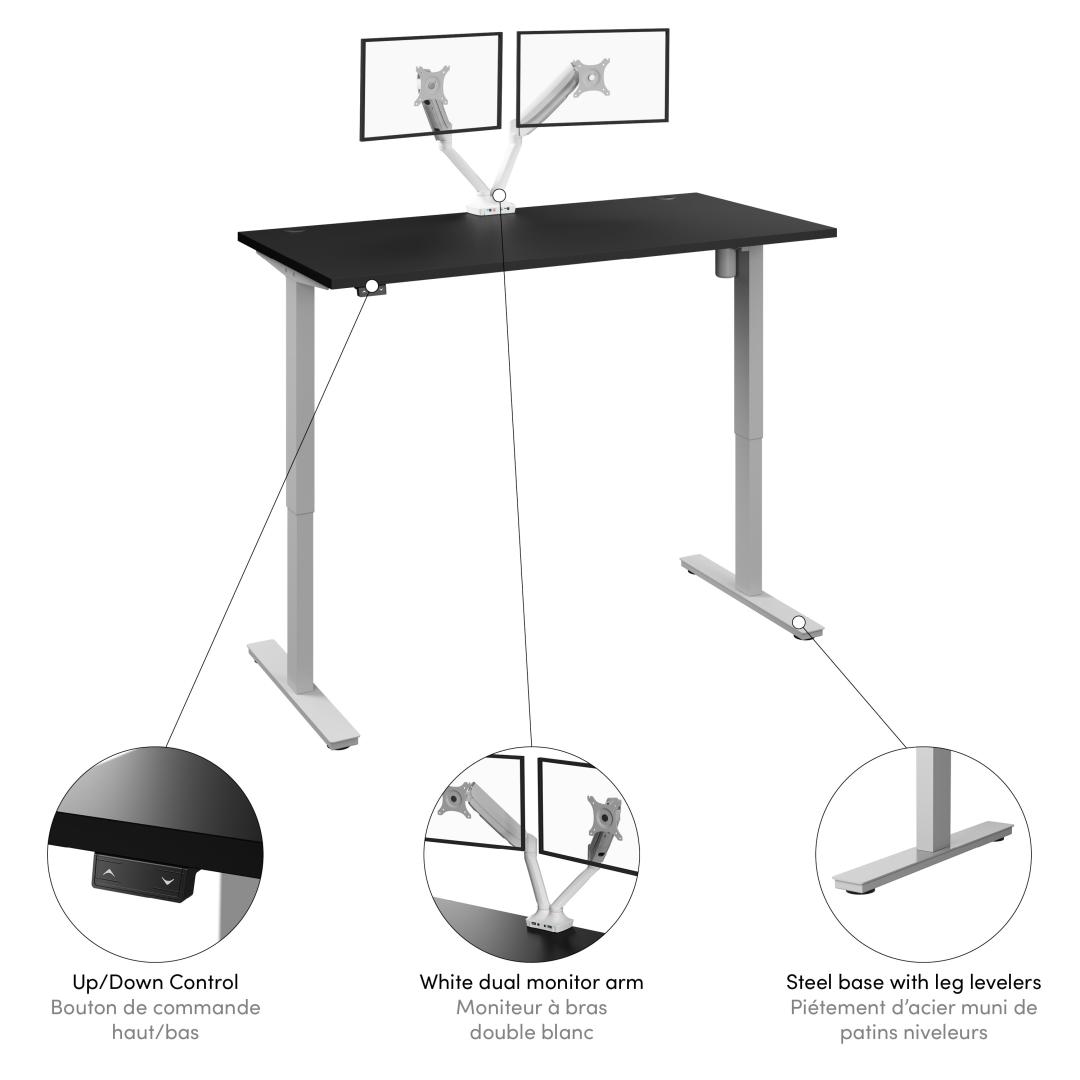 Up/Down Control
Bouton de commande haut/bas

White dual monitor arm
Moniteur à bras double blanc

Steel base with leg levelers
Piétement d'acier muni de patins niveleurs