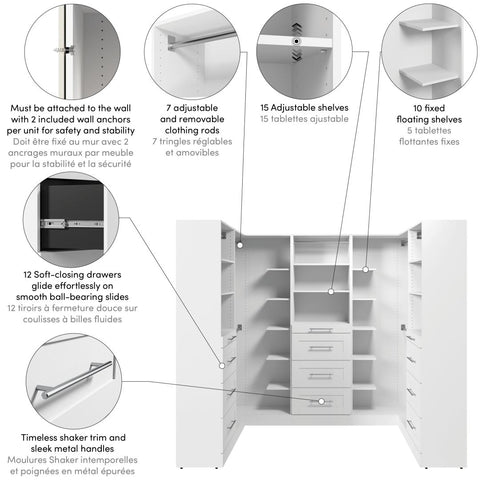 Must be attached to the wall with 2 included wall anchors per unit for safety and stability
Doit être fixé au mur avec 2 ancrages muraux par meuble pour la stabilité et la sécurité

7 adjustable and removable clothing rods
7 tringles réglables et amovibles

15 Adjustable shelves
15 tablettes ajustable

10 fixed floating shelves
5 tablettes flottantes fixes

12 Soft-closing drawers glide effortlessly on smooth ball-bearing slides
12 tiroirs à fermeture douce sur coulisses à billes fluides

Timeless shaker trim and sleek metal handles
Moulures Shaker intemporelles et poignées en métal épurées