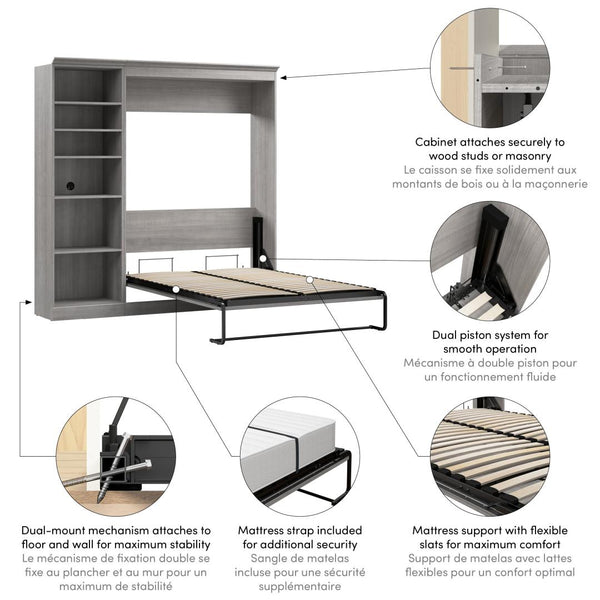 Cabinet attaches securely to wood studs or masonry
Le caisson se fixe solidement aux montants de bois ou à la maçonnerie

Dual piston system for smooth operation
Mécanisme à double piston pour un fonctionnement fluide

Dual-mount mechanism attaches to floor and wall for maximum stability
Le mécanisme de fixation double se fixe au plancher et au mur pour un maximum de stabilité

Mattress strap included for additional security
Sangle de matelas incluse pour une sécurité supplémentaire

Mattress support with flexible slats for maximum comfort
Support de matelas avec lattes flexibles pour un confort optimal