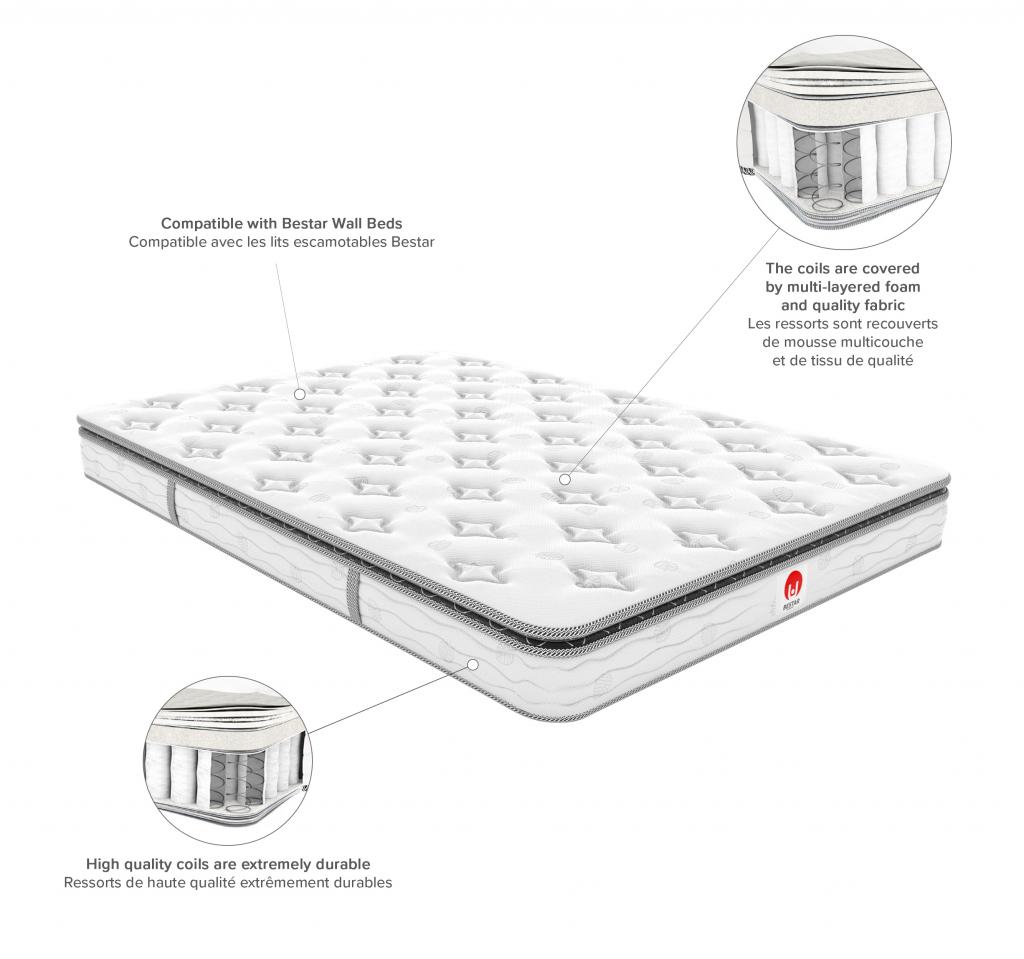 Compatible with Bestar Wall Beds
Compatible avec les lits escamotables Bestar

The coils are covered by multi-layered foam and quality fabric
Les ressorts sont recouverts de mousse multicouche et de tissu de qualité

BESTAR

High quality coils are extremely durable
Ressorts de haute qualité extrêmement durables