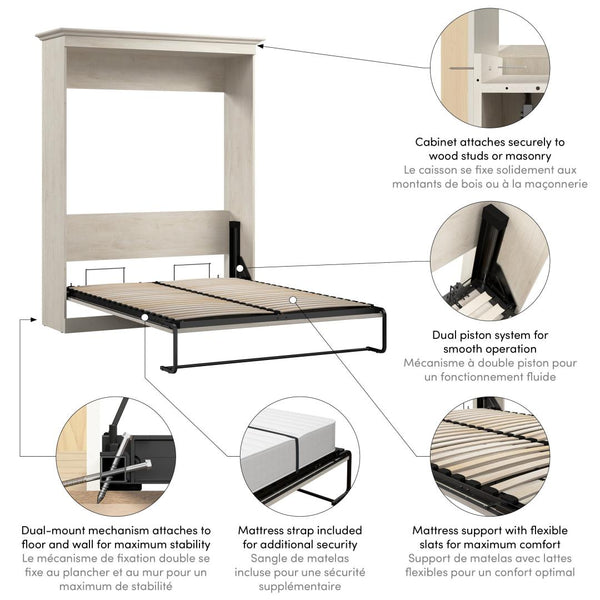 Cabinet attaches securely to wood studs or masonry
Le caisson se fixe solidement aux montants de bois ou à la maçonnerie

Dual piston system for smooth operation
Mécanisme à double piston pour un fonctionnement fluide

Dual-mount mechanism attaches to floor and wall for maximum stability
Le mécanisme de fixation double se fixe au plancher et au mur pour un maximum de stabilité

Mattress strap included for additional security
Sangle de matelas incluse pour une sécurité supplémentaire

Mattress support with flexible slats for maximum comfort
Support de matelas avec lattes flexibles pour un confort optimal