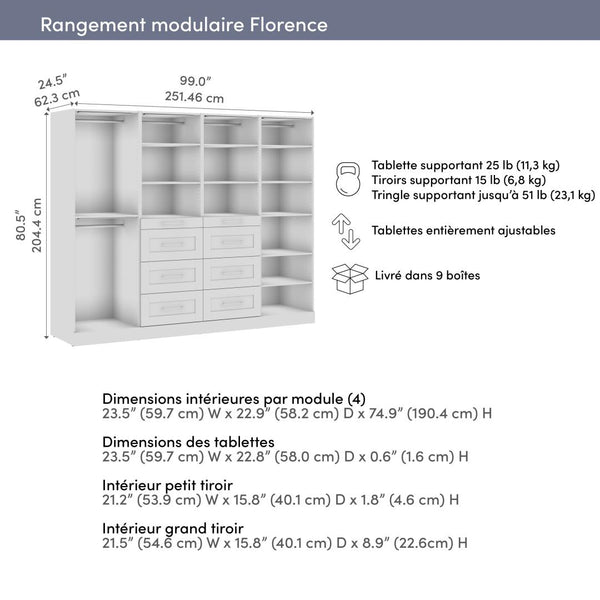 Rangement modulaire Florence

24.5″
62.3 cm

99.0″
251.46 cm

80.5″
204.4 cm

Tablette supportant 25 lb (11,3 kg)
Tiroirs supportant 15 lb (6,8 kg)
Tringle supportant jusqu'à 51 lb (23,1 kg)

Tablettes entièrement ajustables

Livré dans 9 boîtes

Dimensions intérieures par module (4)
23.5″ (59.7 cm) W x 22.9″ (58.2 cm) D x 74.9″ (190.4 cm) H

Dimensions des tablettes
23.5″ (59.7 cm) W x 22.8″ (58.0 cm) D x 0.6″ (1.6 cm) H

Intérieur petit tiroir
21.2″ (53.9 cm) W x 15.8″ (40.1 cm) D x 1.8″ (4.6 cm) H

Intérieur grand tiroir
21.5″ (54.6 cm) W x 15.8″ (40.1 cm) D x 8.9″ (22.6cm) H