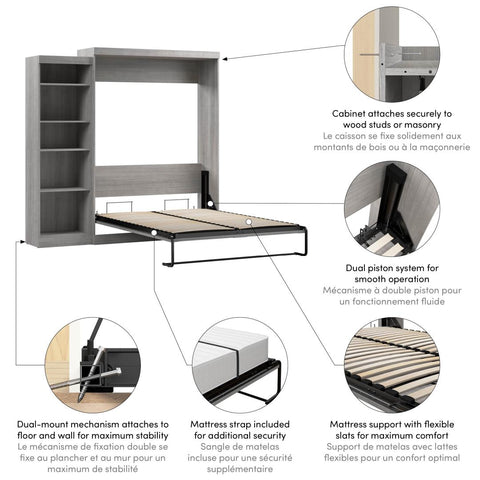 Cabinet attaches securely to wood studs or masonry
Le caisson se fixe solidement aux montants de bois ou à la maçonnerie

Dual piston system for smooth operation
Mécanisme à double piston pour un fonctionnement fluide

Dual-mount mechanism attaches to floor and wall for maximum stability
Le mécanisme de fixation double se fixe au plancher et au mur pour un maximum de stabilité

Mattress strap included for additional security
Sangle de matelas incluse pour une sécurité supplémentaire

Mattress support with flexible slats for maximum comfort
Support de matelas avec lattes flexibles pour un confort optimal